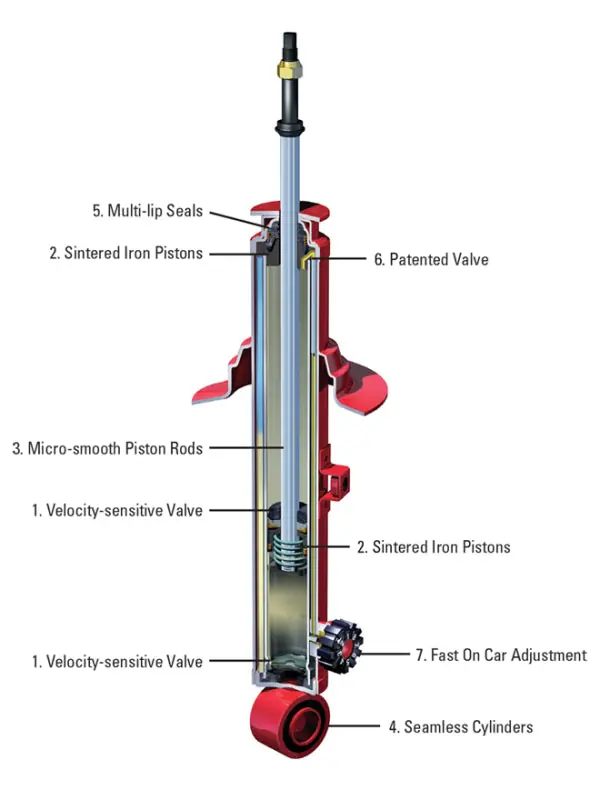 5. Multi-lip Seals

2. Sintered Iron Pistons

6. Patented Valve

3. Micro-smooth Piston Rods

1. Velocity-sensitive Valve

2. Sintered Iron Pistons

1. Velocity-sensitive Valve

7. Fast On Car Adjustment

4. Seamless Cylinders